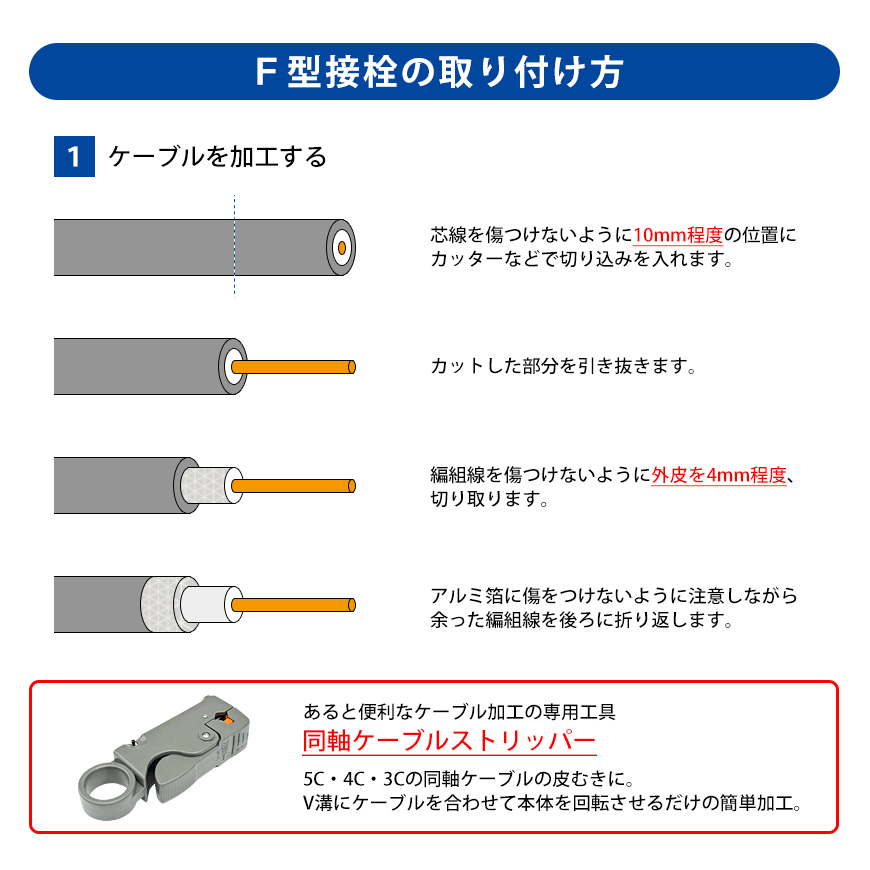 F型接栓の取り付け方

1 ケーブルを加工する

芯線を傷つけないように10mm程度の位置にカッターなどで切り込みを入れます。

カットした部分を引き抜きます。

編組線を傷つけないように外皮を4mm程度、切り取ります。

アルミ箔に傷をつけないように注意しながら余った編組線を後ろに折り返します。

あると便利なケーブル加工の専用工具
同軸ケーブルストリッパー
5C・4C・3Cの同軸ケーブルの皮むきに。
V溝にケーブルを合わせて本体を回転させるだけの簡単加工。