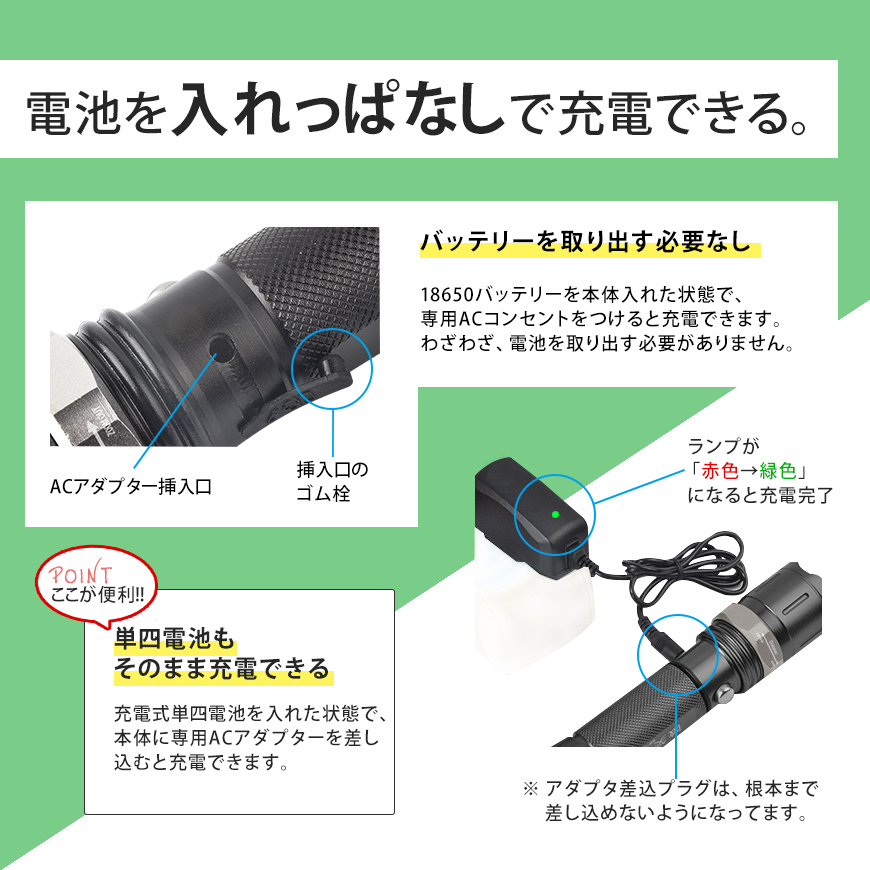 電池を入れっぱなしで充電できる。

バッテリーを取り出す必要なし

18650バッテリーを本体入れた状態で、専用ACコンセントをつけると充電できます。わざわざ、電池を取り出す必要がありません。

ACアダプター挿入口

挿入口のゴム栓

ランプが「赤色→緑色」になると充電完了

POINT
ここが便利!!

単四電池もそのまま充電できる

充電式単四電池を入れた状態で、本体に専用ACアダプターを差し込むと充電できます。

※ アダプタ差込プラグは、根本まで差し込めないようになってます。