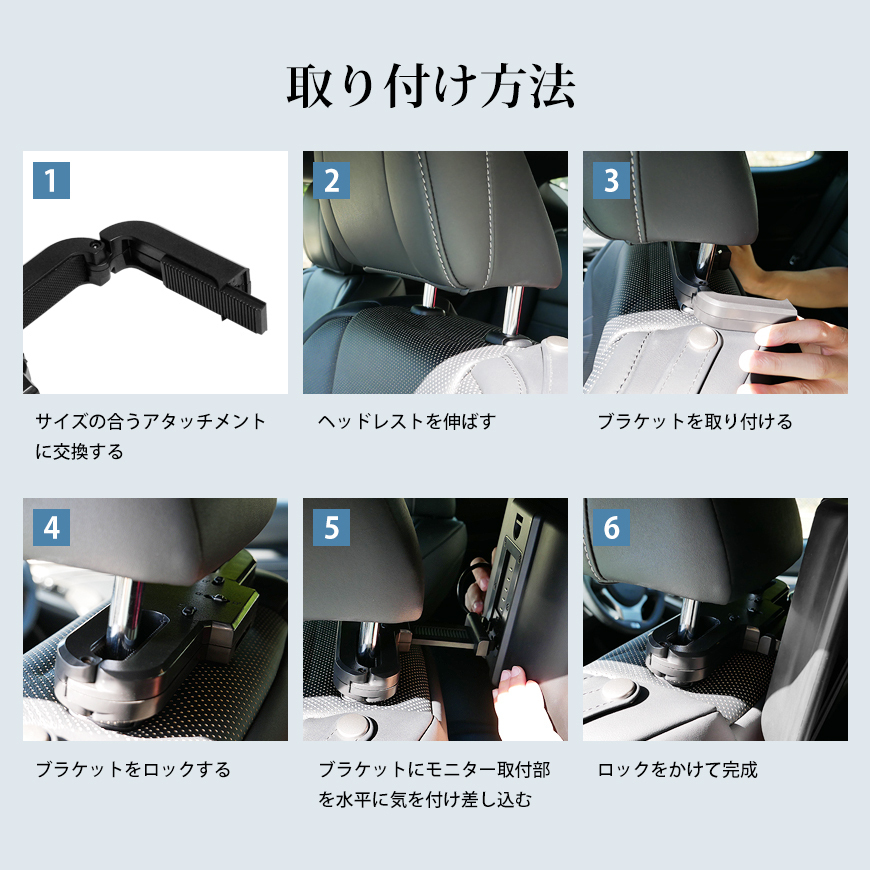 取り付け方法

1

サイズの合うアタッチメントに交換する

2

ヘッドレストを伸ばす

3

ブラケットを取り付ける

4

ブラケットをロックする

5

ブラケットにモニター取付部を水平に気を付け差し込む

6

ロックをかけて完成