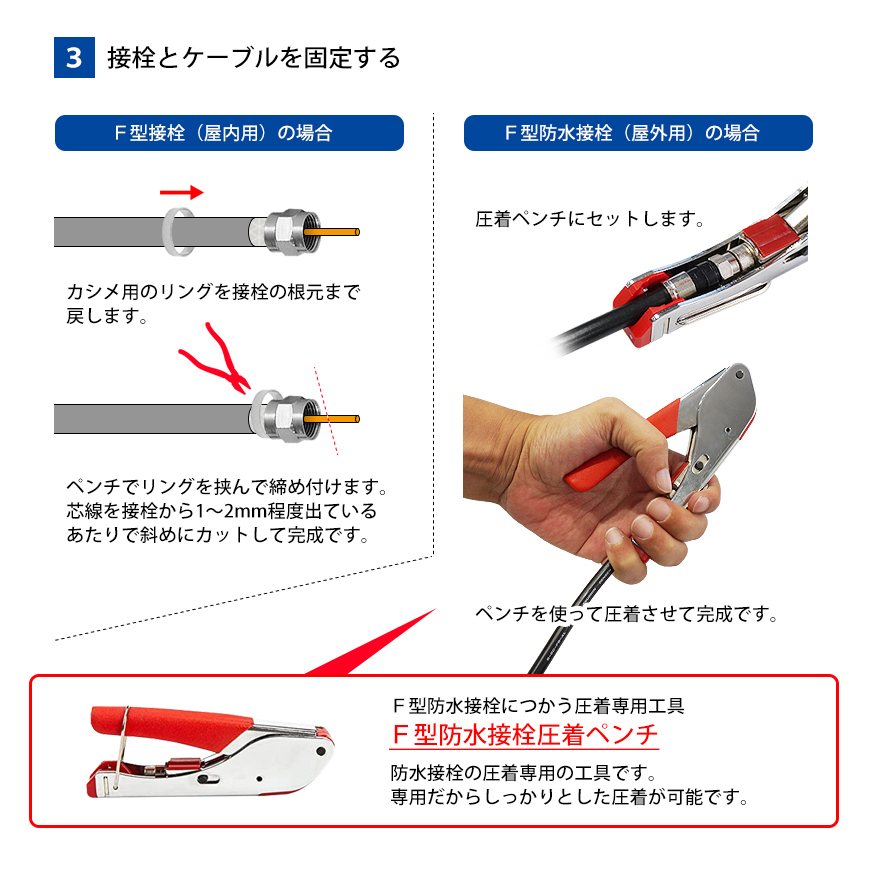 3 接栓とケーブルを固定する

F型接栓（屋内用）の場合

カシメ用のリングを接栓の根元まで戻します。

ペンチでリングを挟んで締め付けます。芯線を接栓から1〜2mm程度出ているあたりで斜めにカットして完成です。

F型防水接栓（屋外用）の場合

圧着ペンチにセットします。

ペンチを使って圧着させて完成です。

F型防水接栓につかう圧着専用工具
F型防水接栓圧着ペンチ
防水接栓の圧着専用の工具です。
専用だからしっかりとした圧着が可能です。