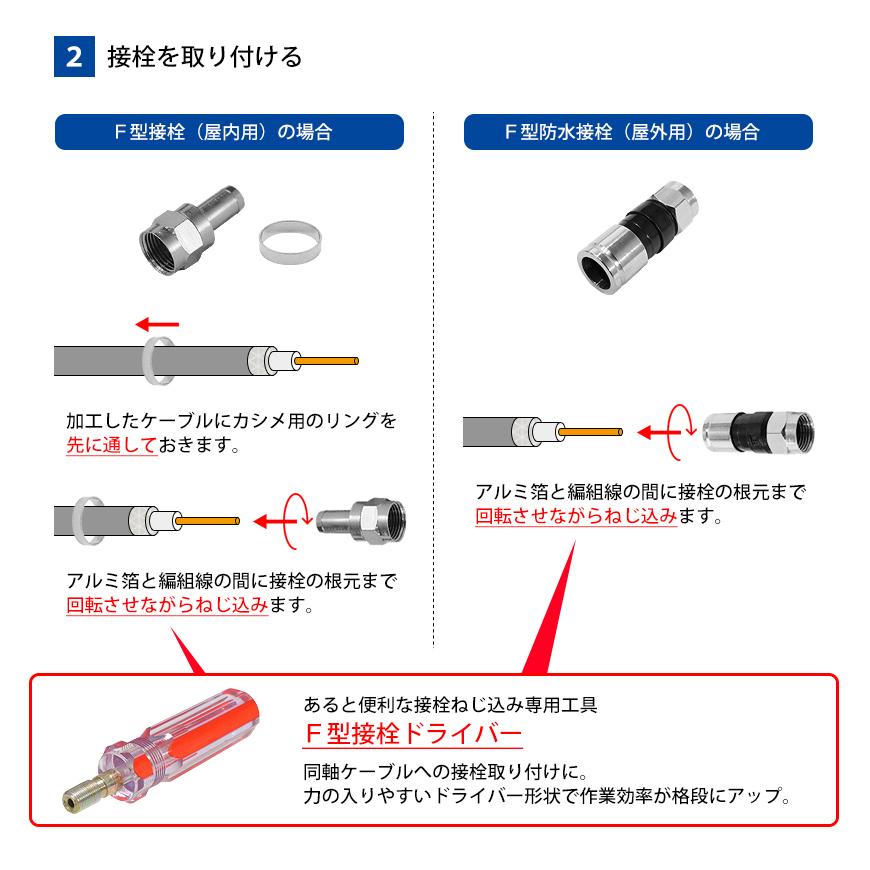 2 接栓を取り付ける

F型接栓（屋内用）の場合

加工したケーブルにカシメ用のリングを先に通しておきます。

アルミ箔と編組線の間に接栓の根元まで回転させながらねじ込みます。

F型防水接栓（屋外用）の場合

アルミ箔と編組線の間に接栓の根元まで回転させながらねじ込みます。

あると便利な接栓ねじ込み専用工具
F型接栓ドライバー
同軸ケーブルへの接栓取り付けに。
力の入りやすいドライバー形状で作業効率が格段にアップ。