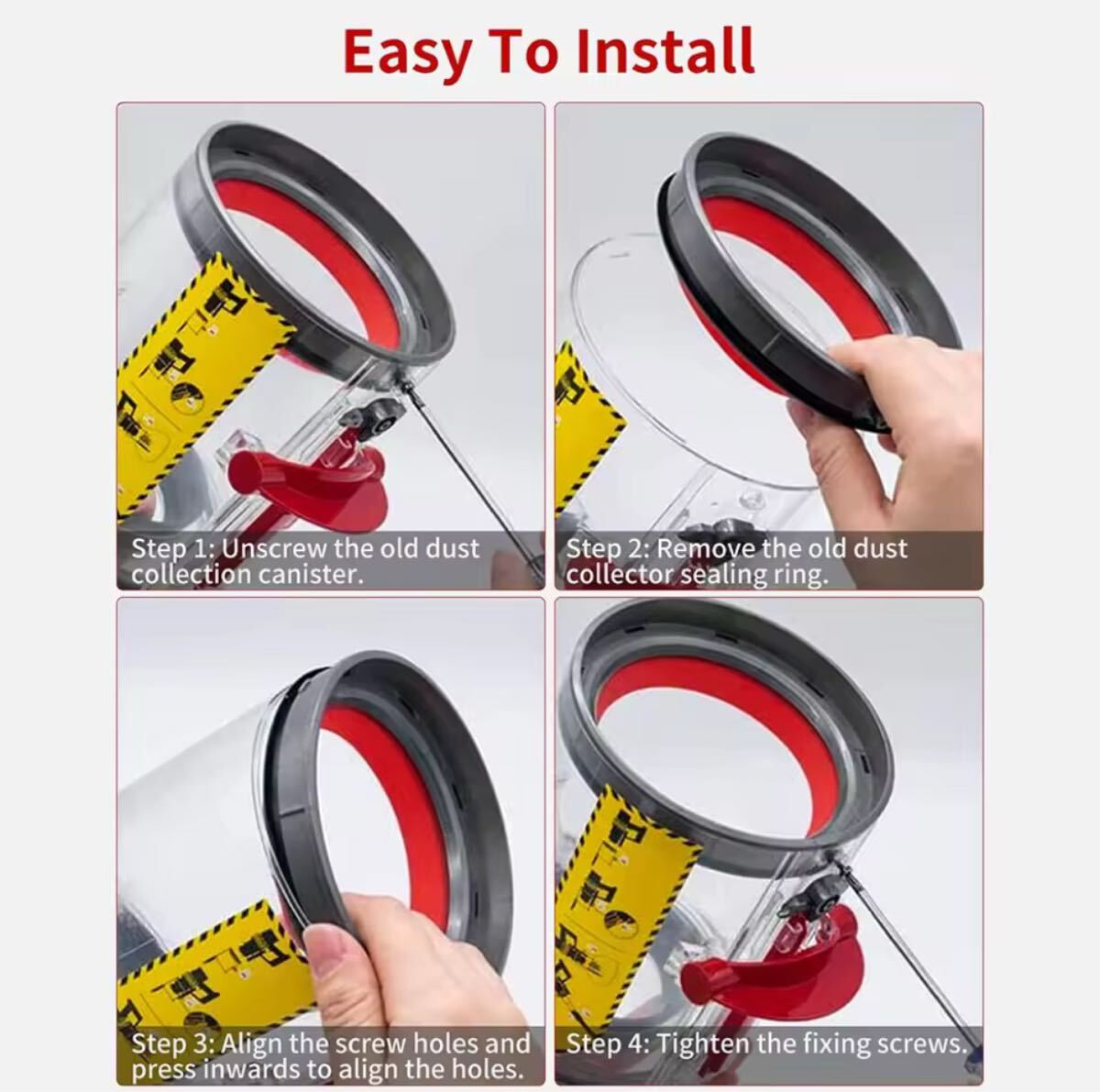 Easy To Install

Step 1: Unscrew the old dust collection canister.

Step 2: Remove the old dust collector sealing ring.

Step 3: Align the screw holes and press inwards to align the holes.

Step 4: Tighten the fixing screws.