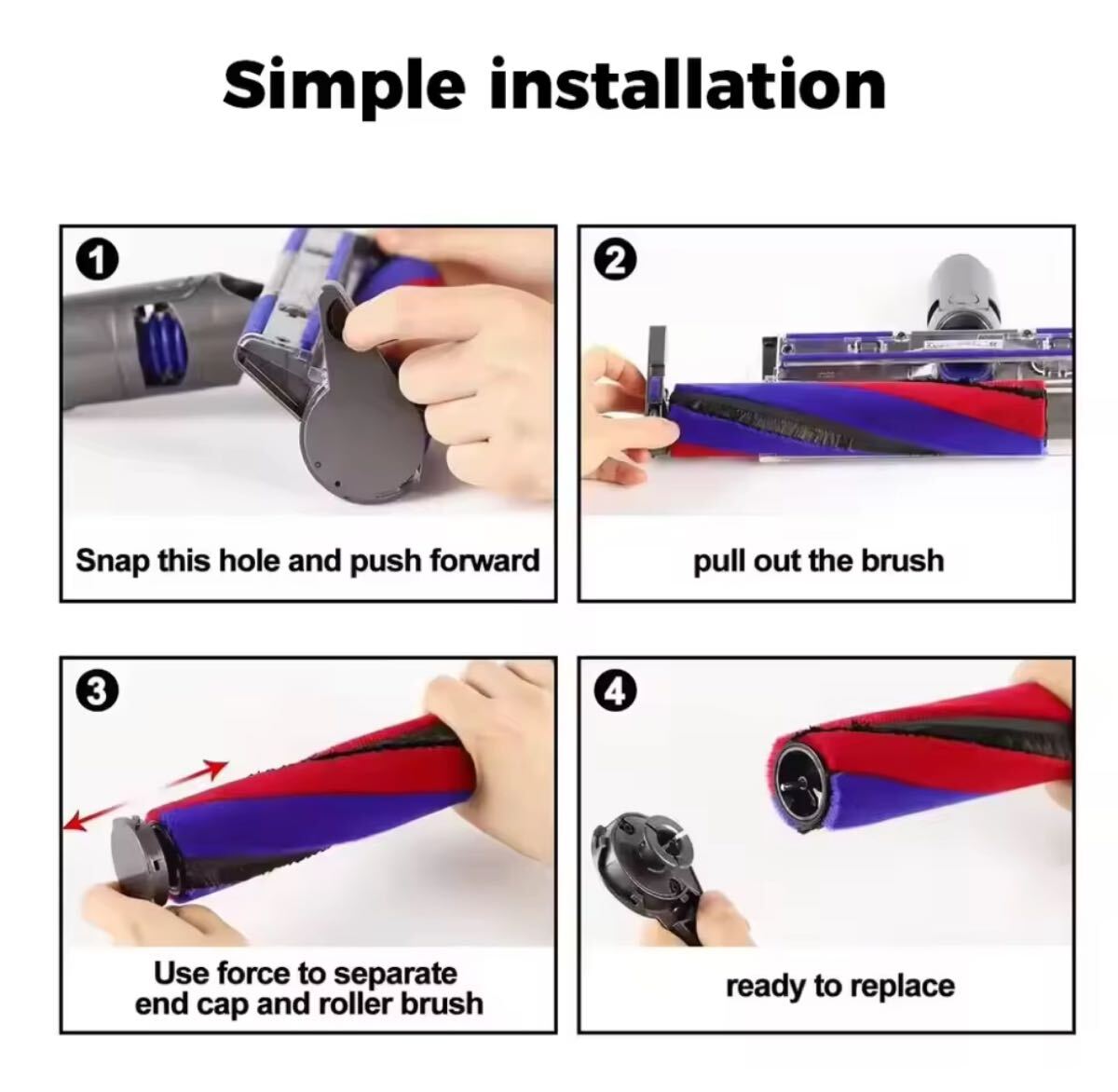 Simple installation

1

Snap this hole and push forward

2

pull out the brush

3

Use force to separate end cap and roller brush

4

ready to replace