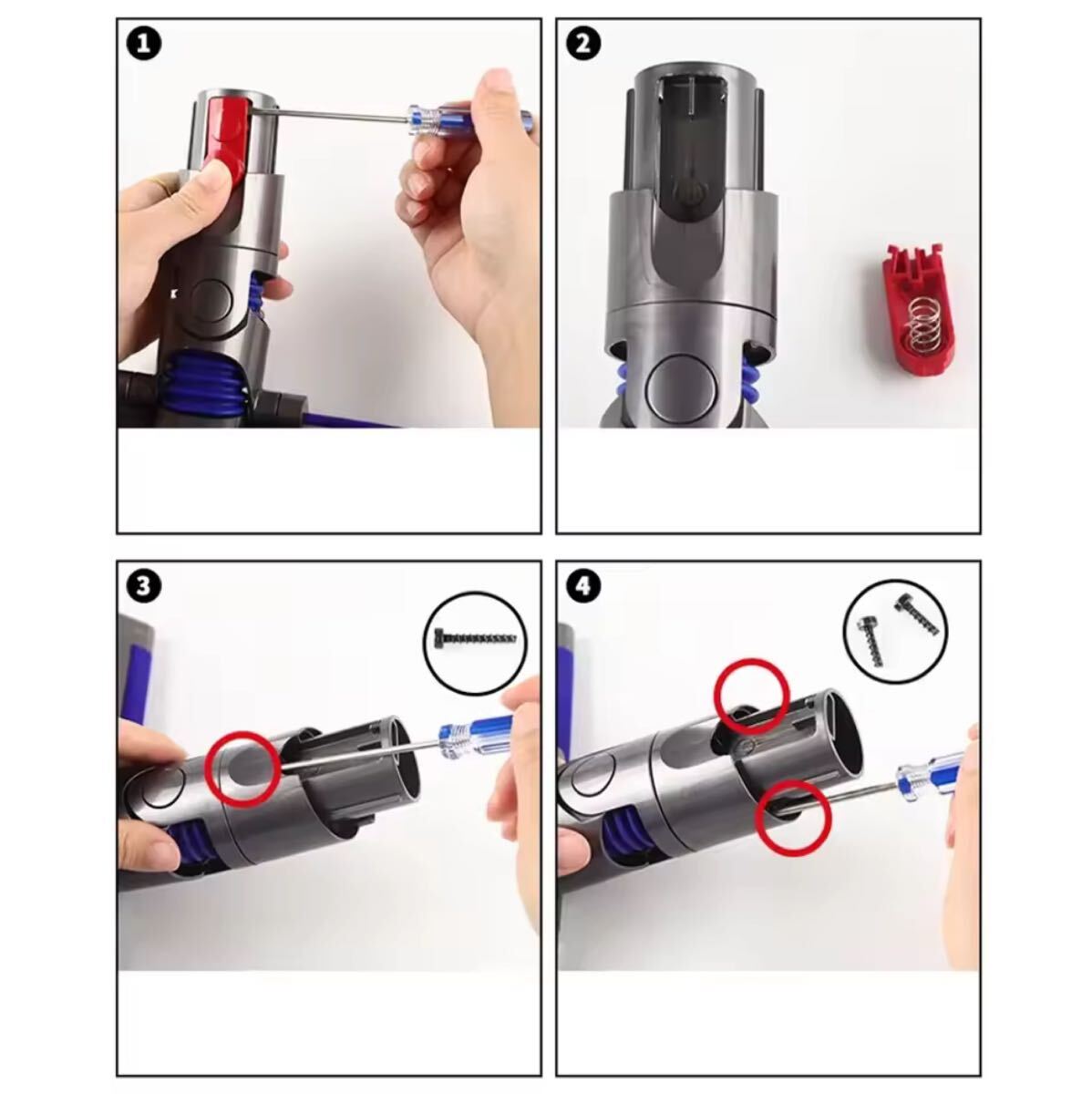 1

2

3

4