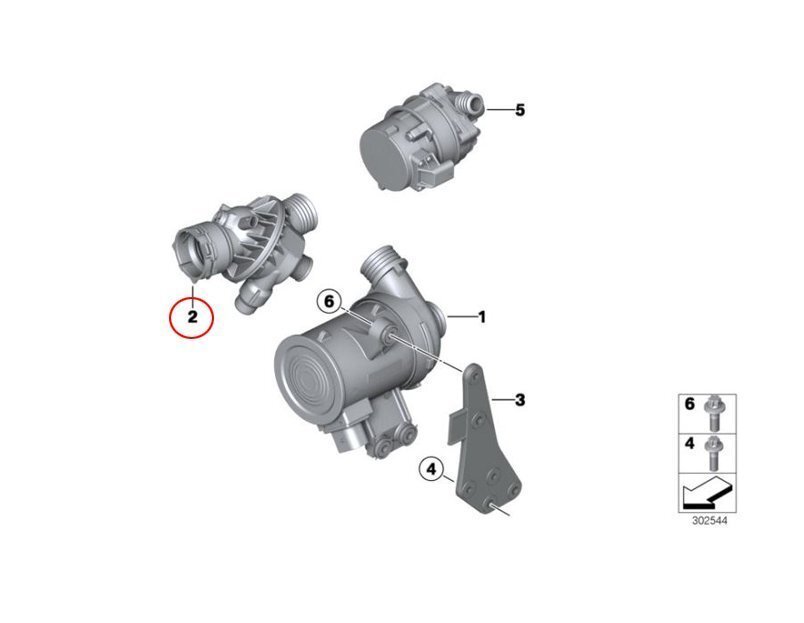 5
2
6
1
3
4
6
4
302544