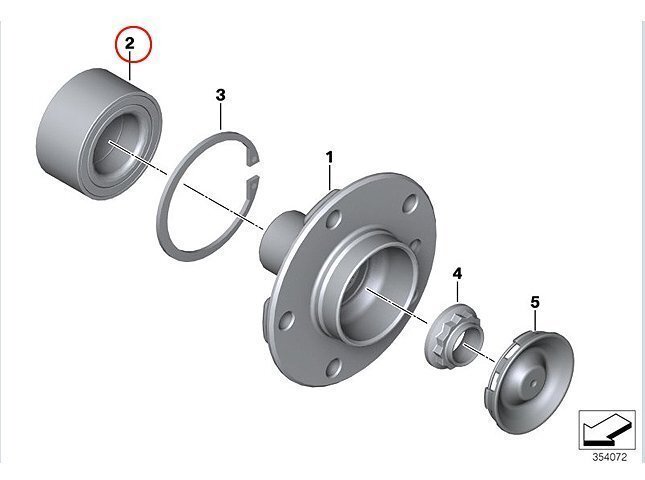 2

3

1

4

5

354072