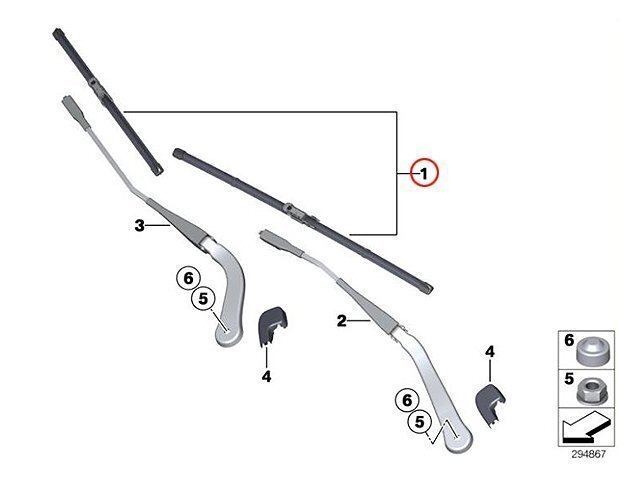 1
3
6
5
4
2
4
6
5
6
5
294867