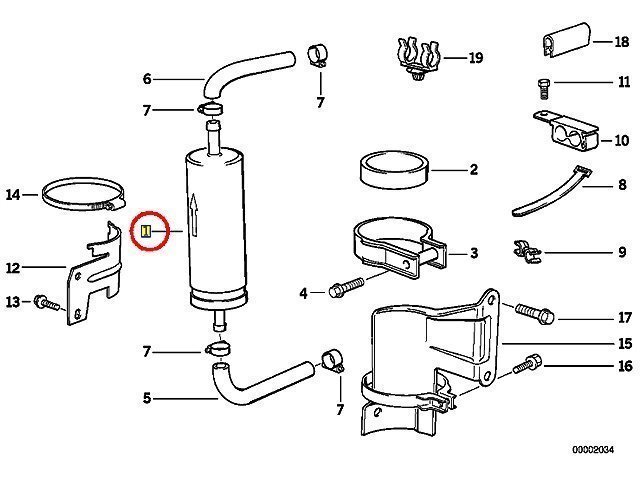 6
7
7
19
18
11
10
2
8
14
1
3
9
12
4
13
17
15
7
16
5
7
00002034