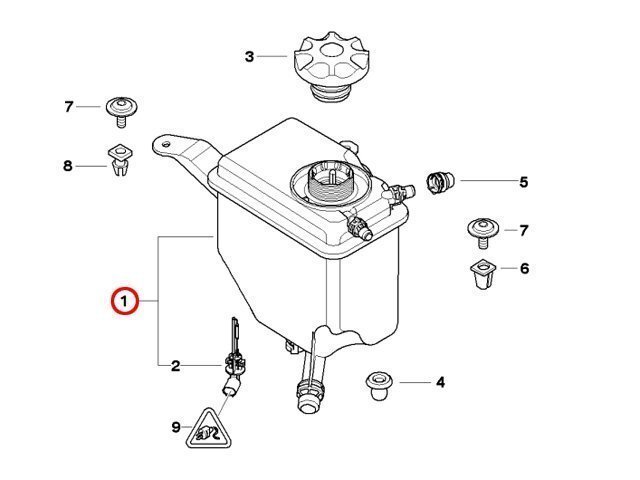 3
7
8
5
7
6
1
2
4
9