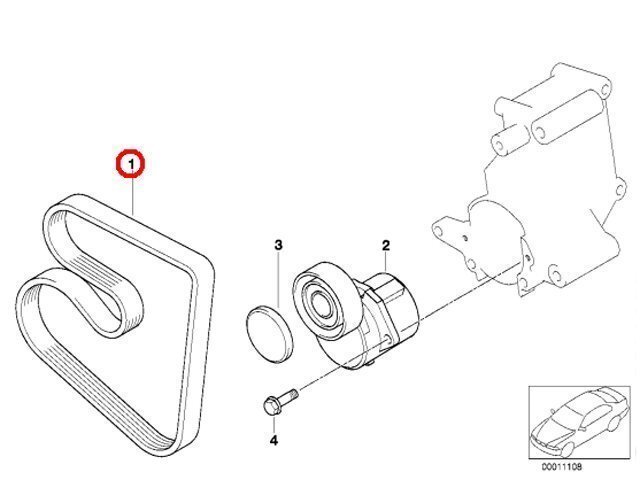 1

3

2

4

00011108