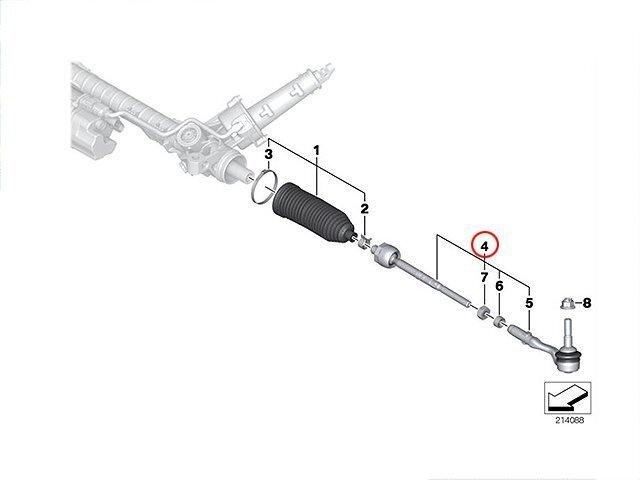 3
1
2
4
7
6
5
8
214088