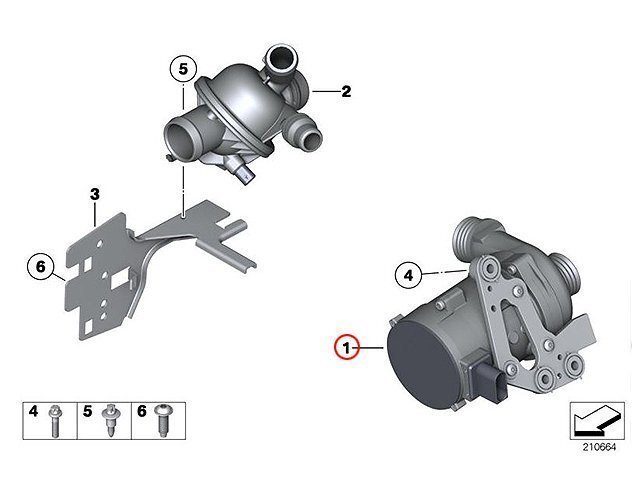 5
2
3
6
4
1
4 5 6
210664