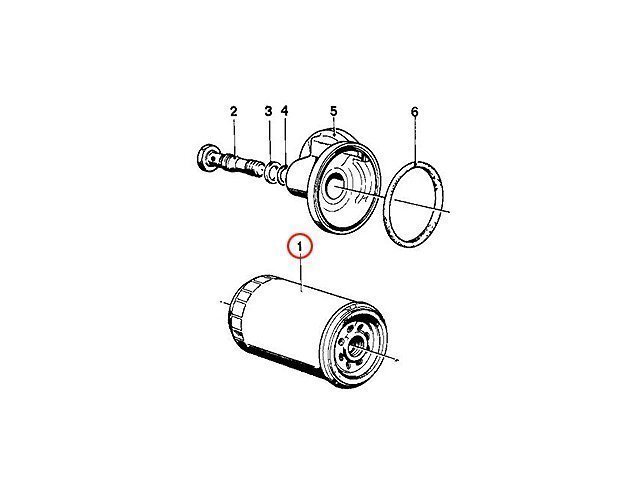 2
3
4
5
6
1