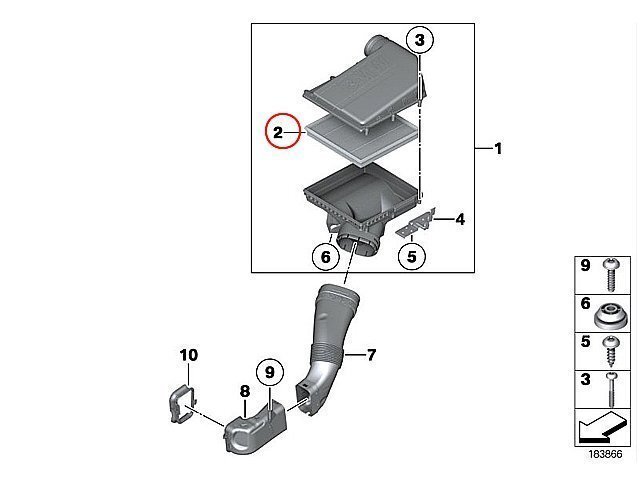 3
2
1
4
6
5
7
10
9
8
9
6
5
3
183866