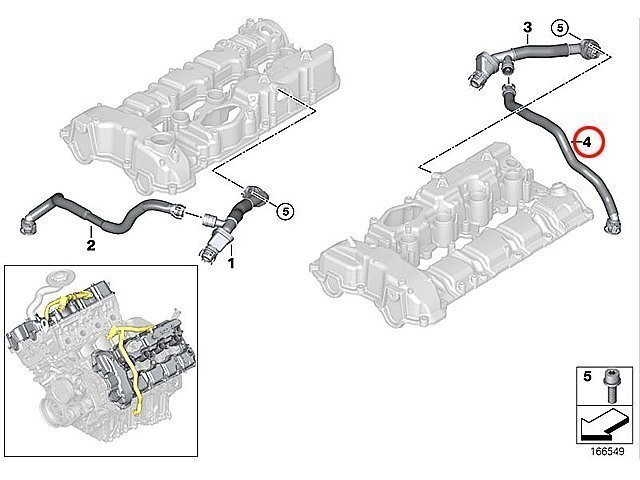 3
5
A
A
4
A
5
2
1
5
166549