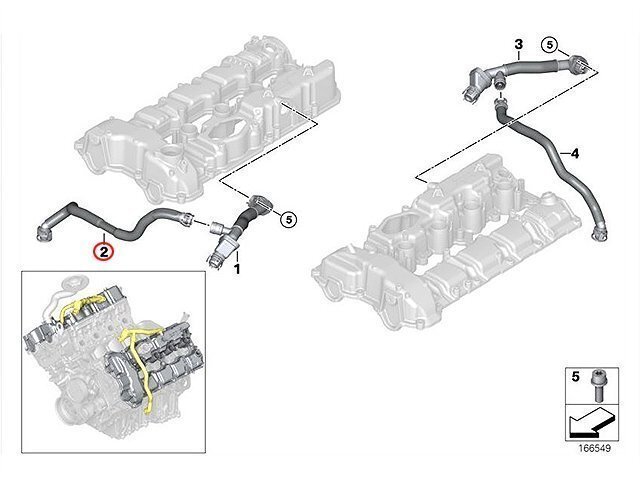 3
5
4
5
2
1
5
166549