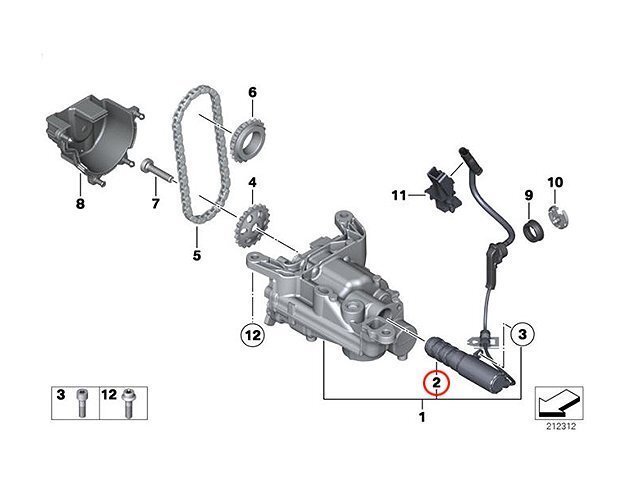 6
8
7
5
4
11
9
10
12
3
2
1
3
12
212312