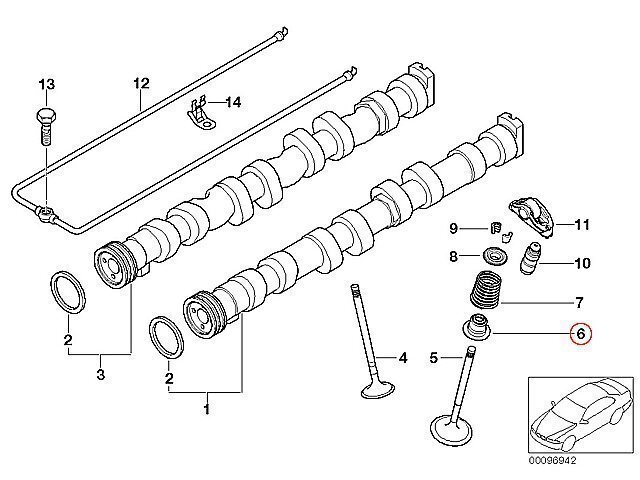 13
12
14
11
9
8
10
7
6
2
3
2
1
4
5
00096942