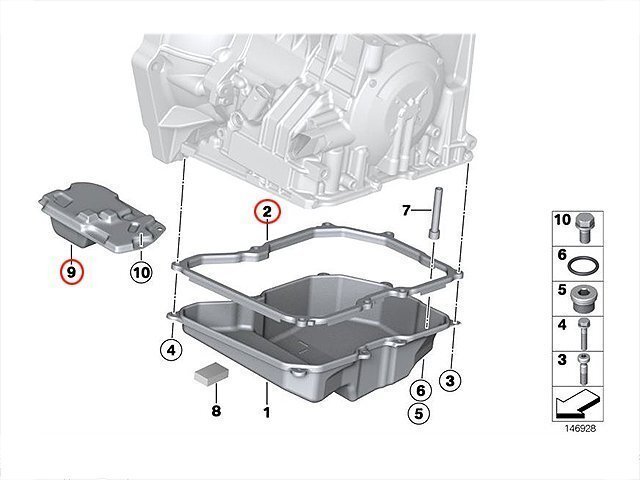 2
7
9
10
4
8
1
6
5
3
10
6
5
4
3
146928