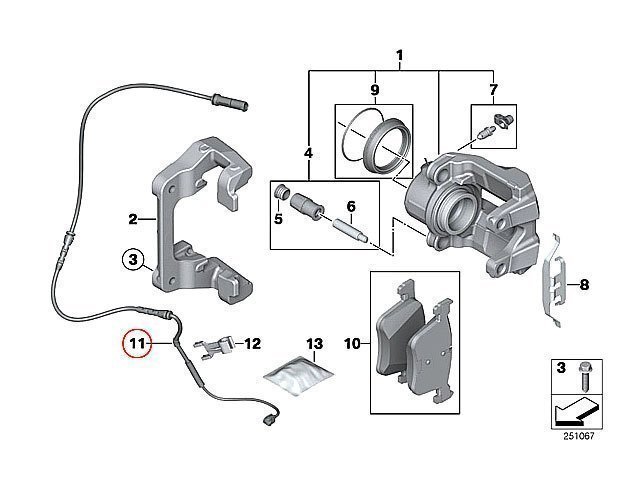 1
9
7
4
5
6
2
3
8
11
12
13
10
3
251067