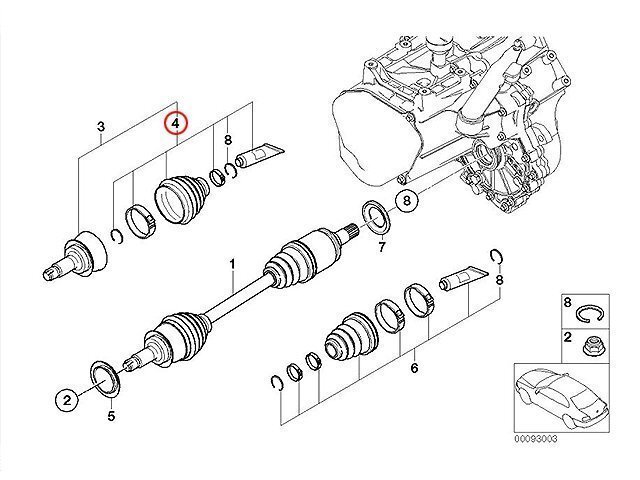 3
4
8
8
7
1
8
2
5
6
8
2
00093003