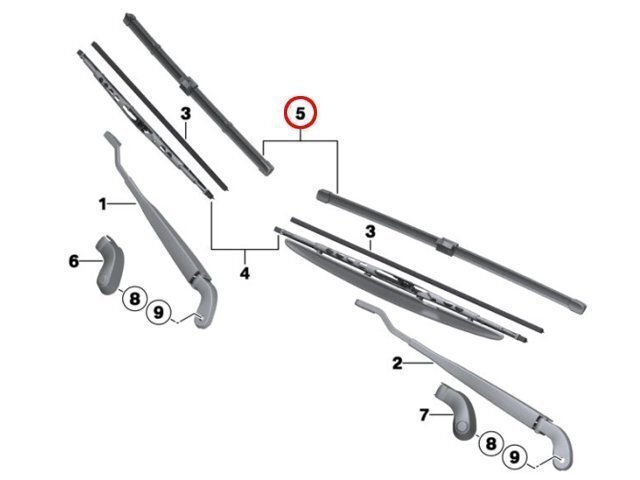 3
5
1
3
6
4
8
9
2
7
8
9