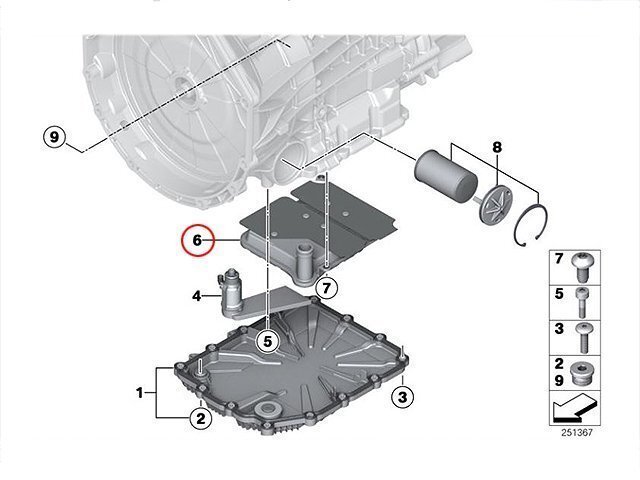 9
8
6
7
4
5
1
2
3
7
5
3
2
9
251367