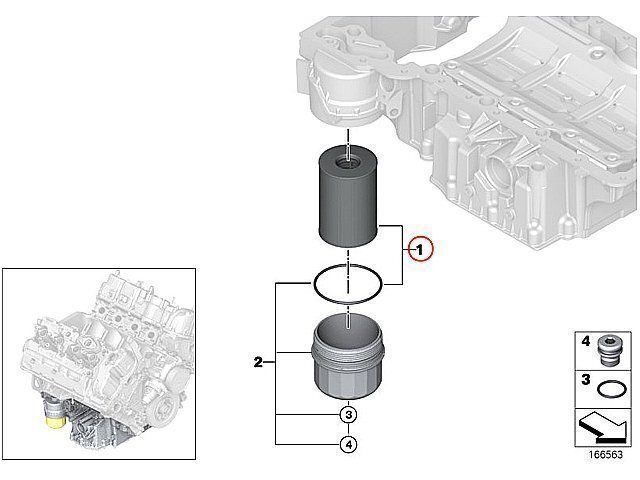 1
2
3
4
4
3
166563