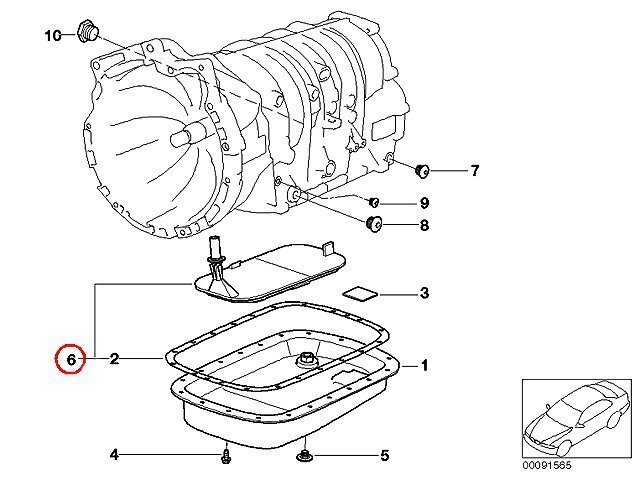 10
7
9
8
3
6
2
1
4
5
00091565