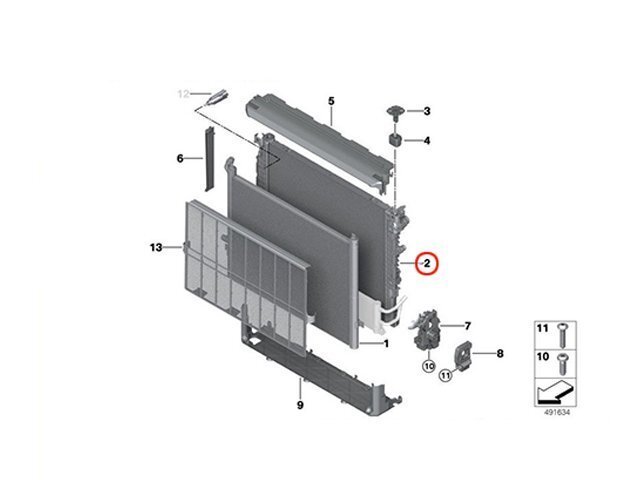 12
5
3
4
6
13
2
7
1
8
10
11
9
11
10
491634