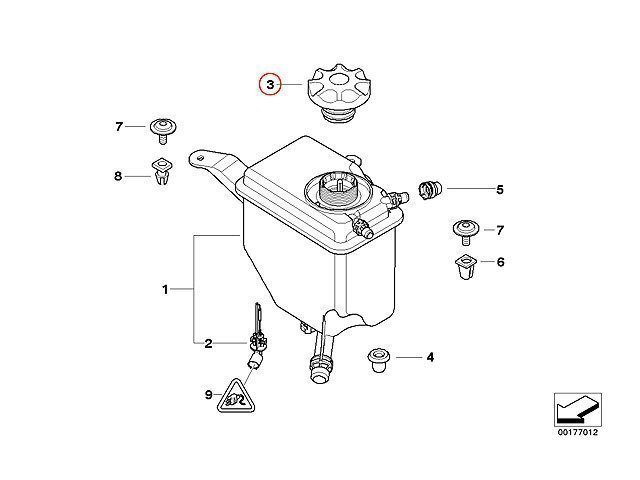 3

7

8

5

7

6

1

2

4

9

00177012