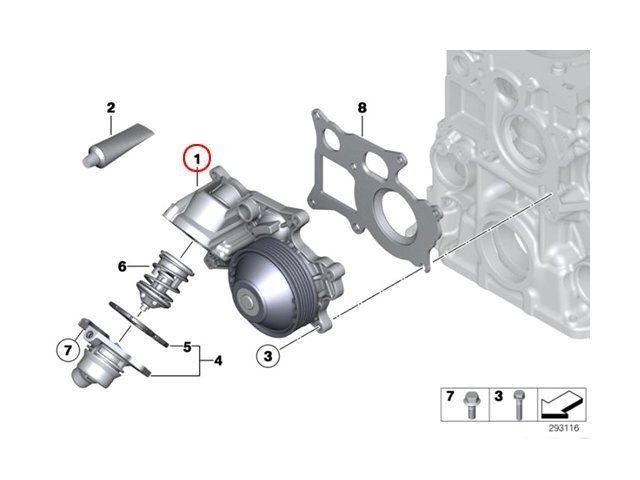 2
1
8
6
7
5
4
3
7
3
293116