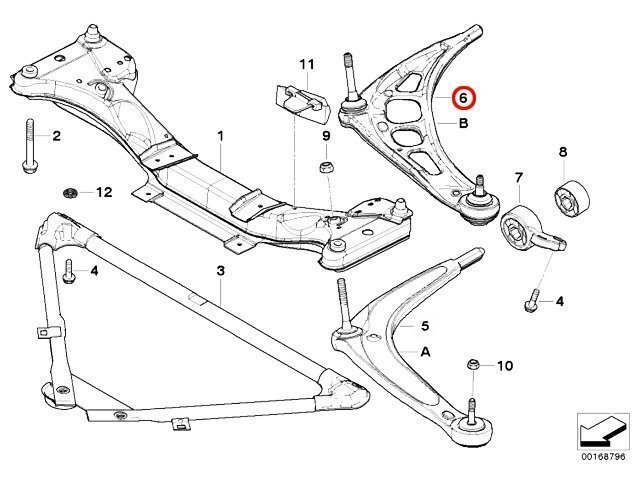 11
6
B
2
1
9
8
7
12
4
3
4
5
A
10
00168796