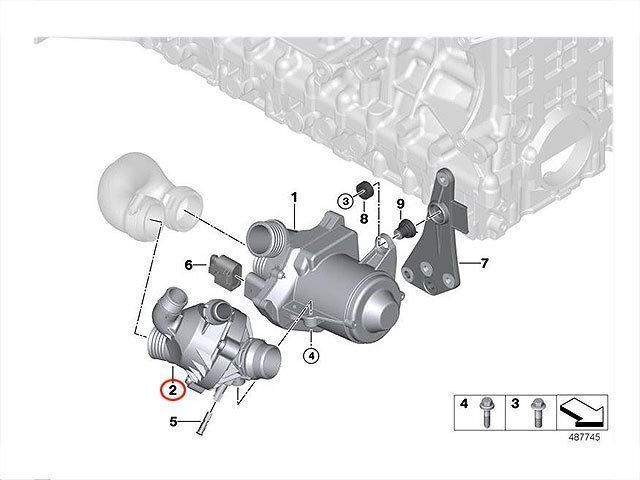 1
3
8
9
6
7
4
2
5
4
3
487745