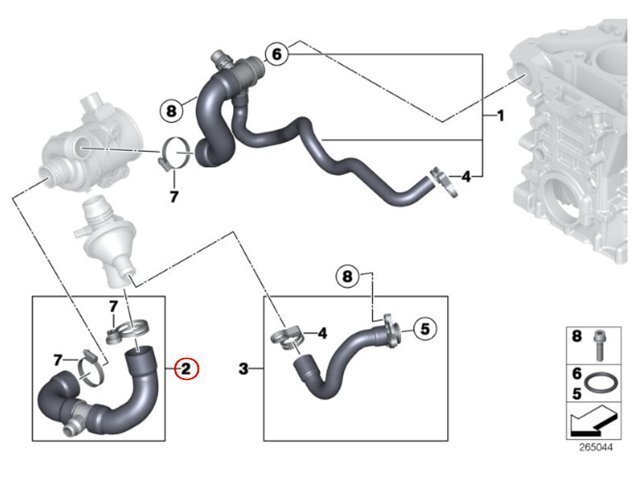 6
8
1
7
4
8
7
4
5
7
2
3
8
6
5
265044