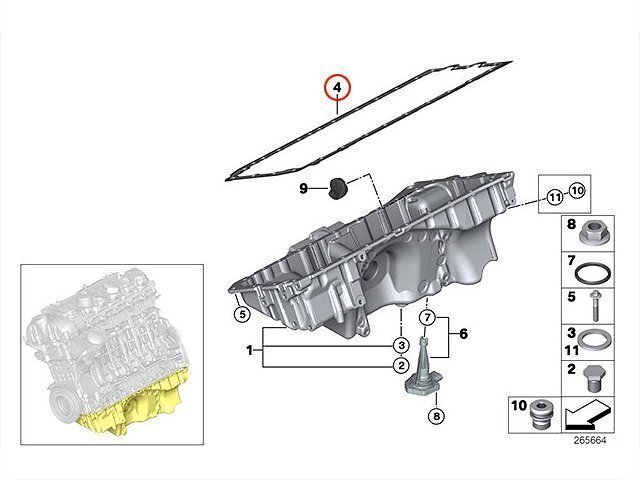 4
9
11
10
8
7
5
3
11
2
10
5
1
3
2
7
6
8
265664