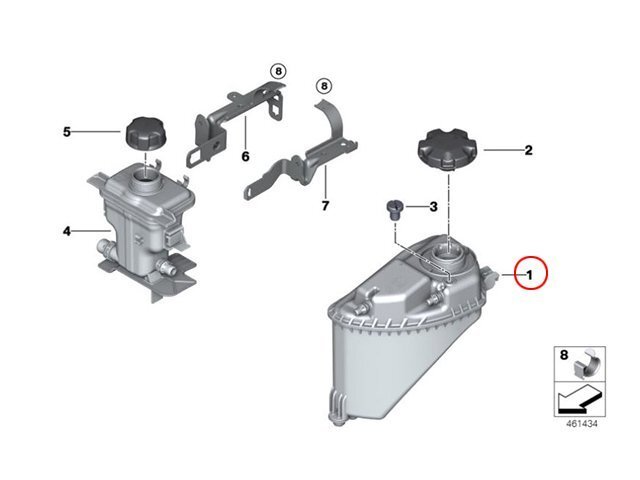 8
8
5
6
2
7
3
4
1
8
461434