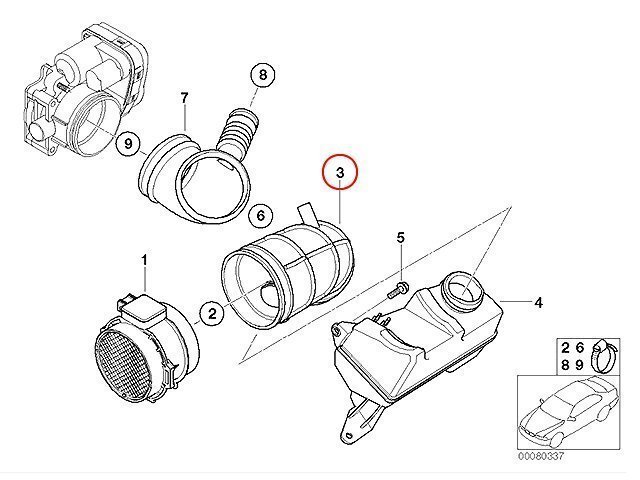 8
7
9
3
6
5
1
2
4
2 6
8 9
00080337