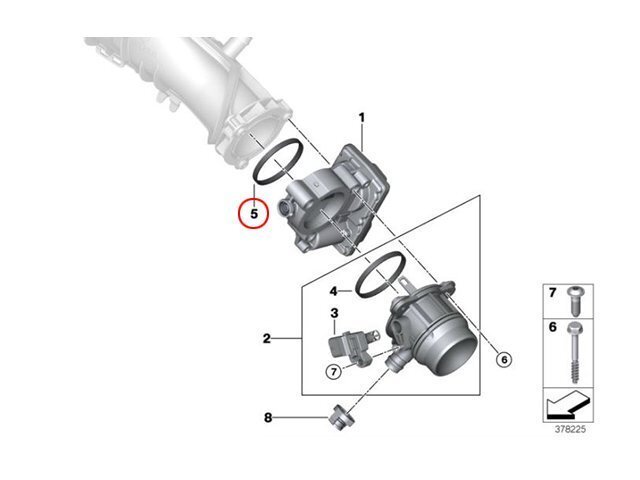 1
5
4
3
2
7
6
8
7
6
378225