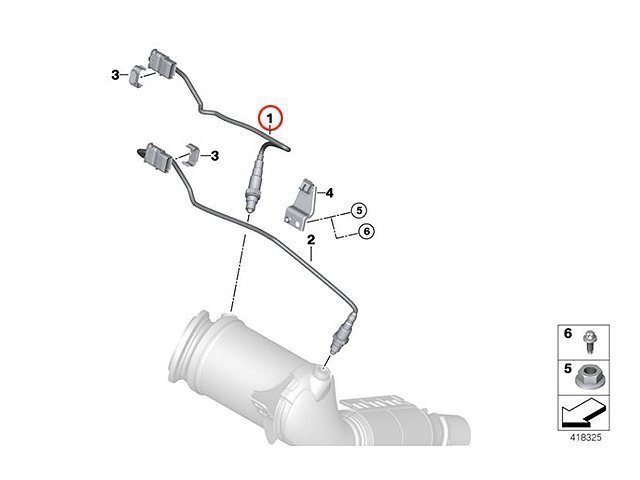 3
1
3
4
5
6
2
6
5
418325