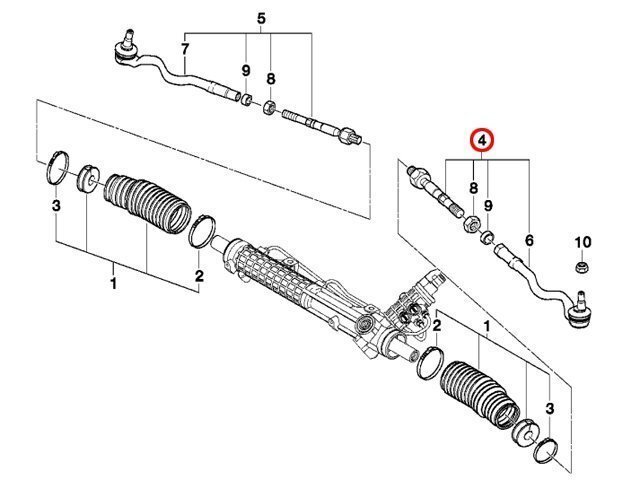 5
7
9
8
4
8
9
6
10
3
1
2
2
1
3