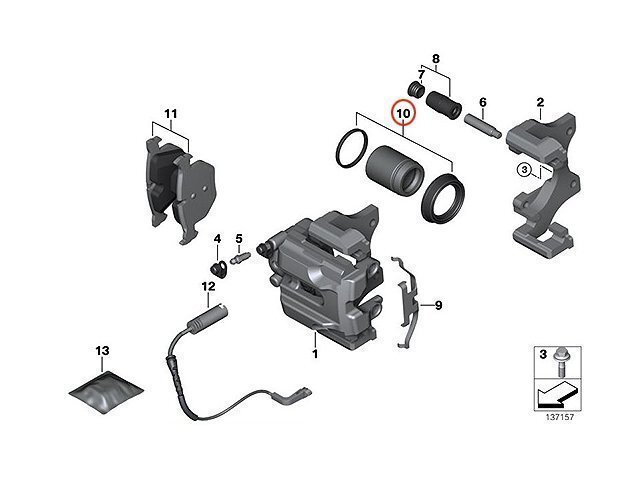 8
7
6
2
10
11
3
4
5
12
9
1
13
3
137157