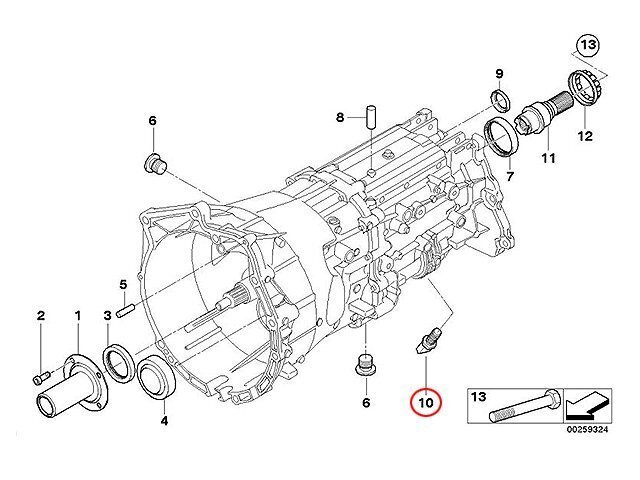 13
9
8
6
12
11
7
5
2
1
3
4
6
10
13
00259324