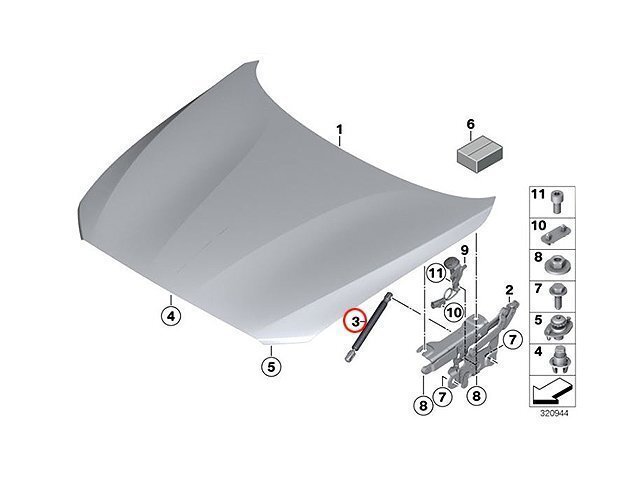 1
6
11
10
8
7
5
4
9
11
10
2
3
7
4
5
8
7
8
320944