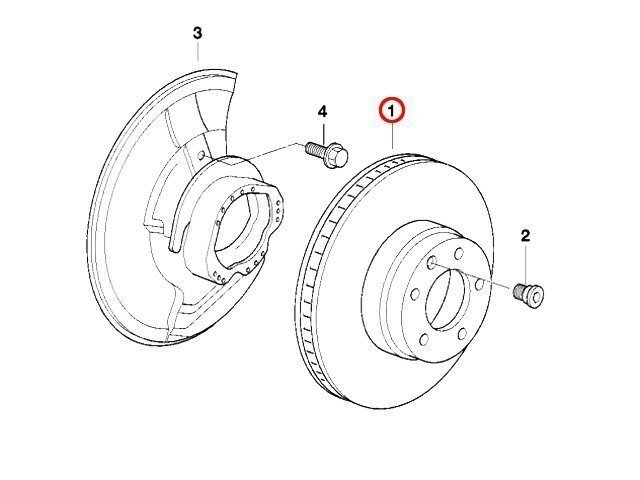 3
4
1
2