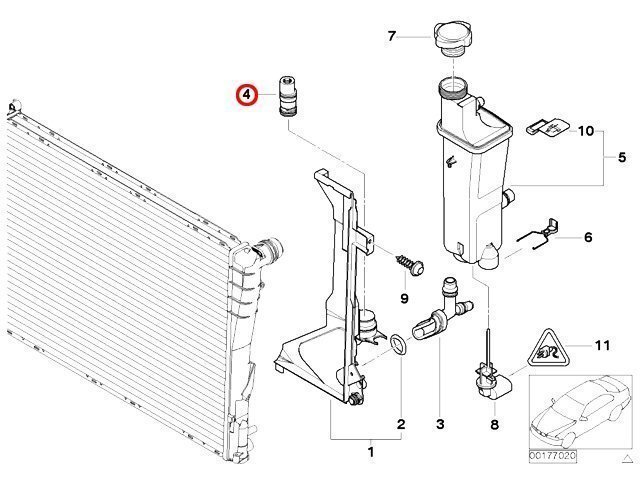 7
4
10
5
6
9
11
2
3
8
1
00177020