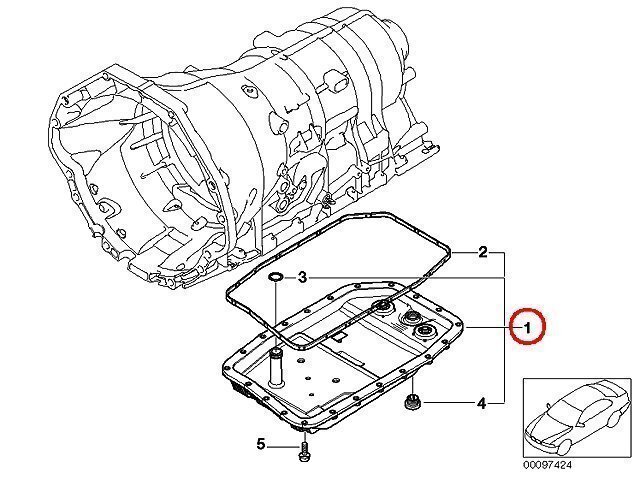 2
3
1
4
5
00097424