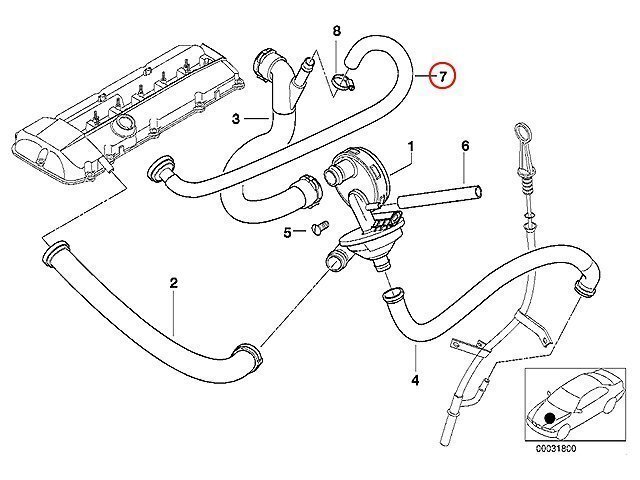 8
7
3
1
6
5
2
4
00031800