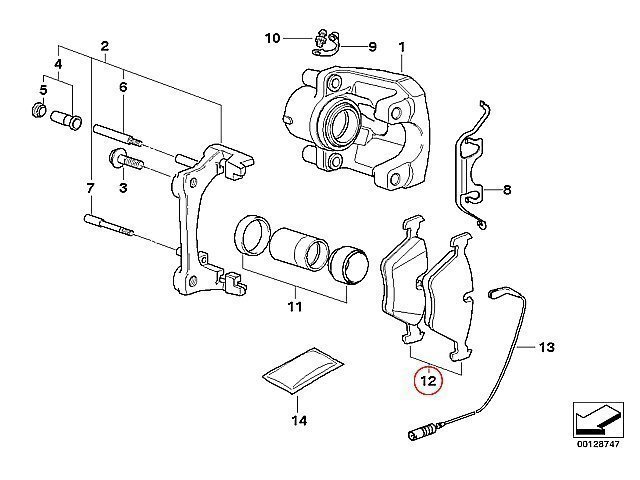 10
9
1
2
4
5
6
3
7
8
11
12
13
14
00128747