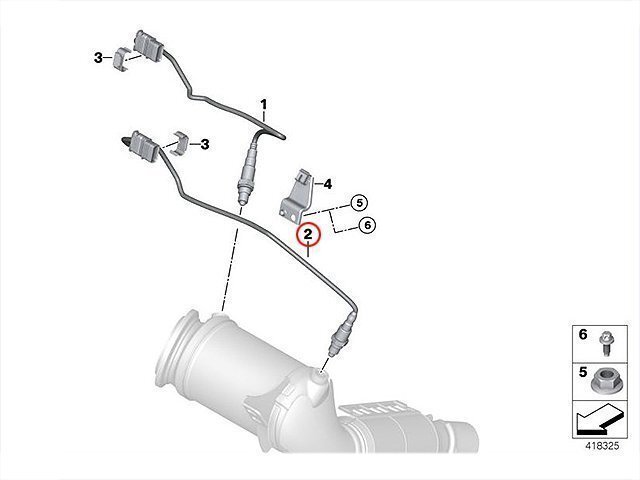 3
1
3
4
5
6
2
6
5
418325